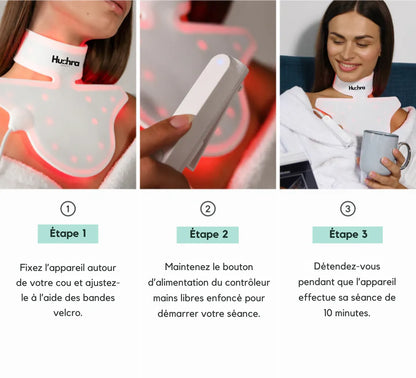 Huchra

Huchra

①

Étape 1

Fixez l'appareil autour de votre cou et ajustez-le à l'aide des bandes velcro.

②

Étape 2

Maintenez le bouton d'alimentation du contrôleur mains libres enfoncé pour démarrer votre séance.

③

Étape 3

Détendez-vous pendant que l'appareil effectue sa séance de 10 minutes.